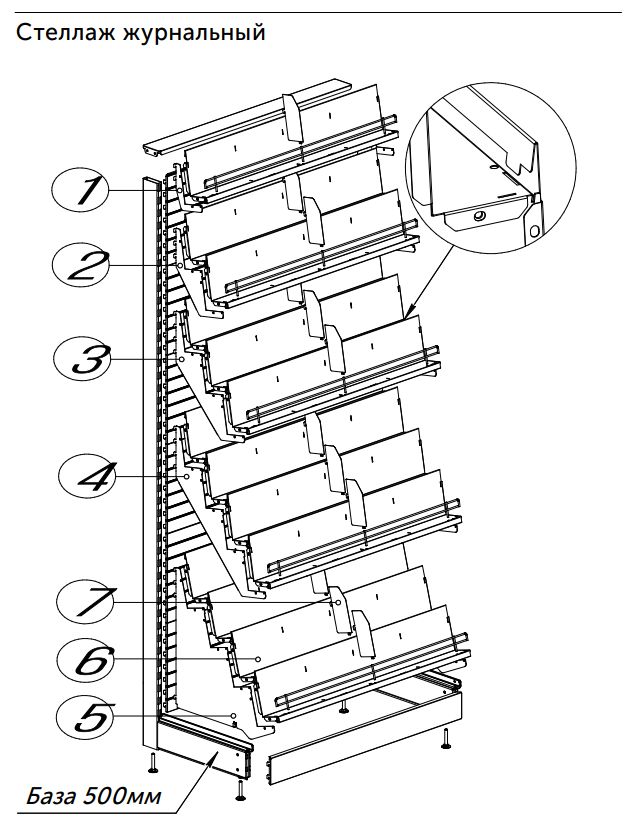 Стеллаж журнальный

1

2

3

4

7

6

5

База 500мм