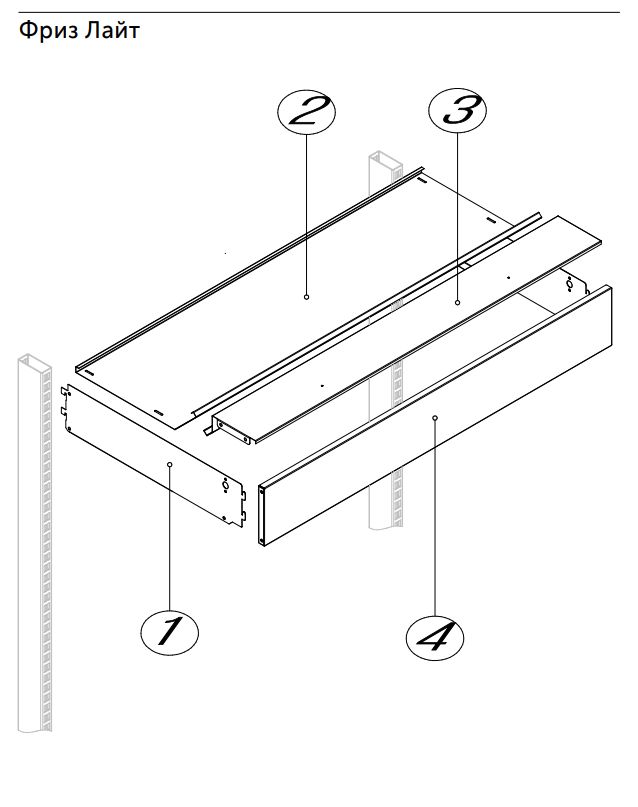 Фриз Лайт

2

3

1

4