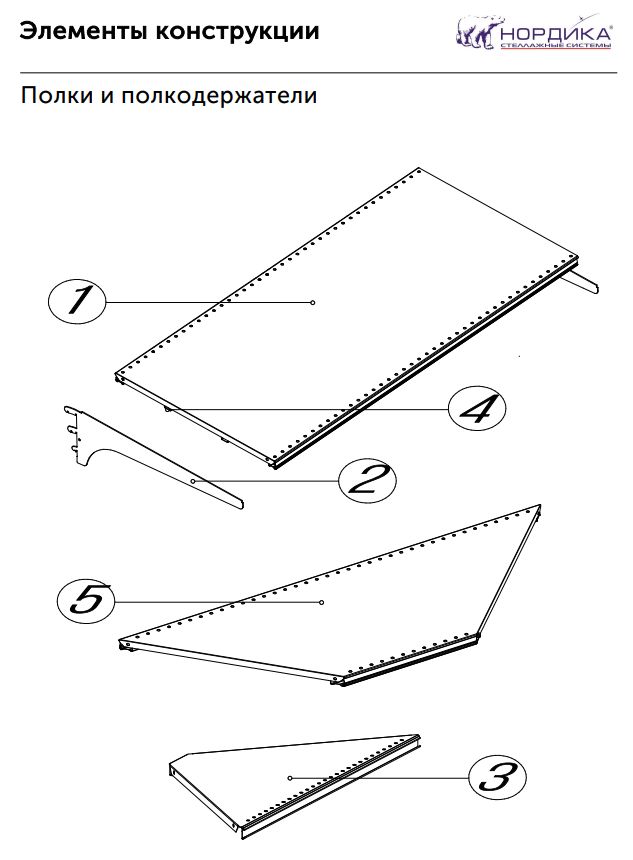 Элементы конструкции

НОРДИКА®
СТЕЛЛАЖНЫЕ СИСТЕМЫ

Полки и полкодержатели

1

4

2

5

3